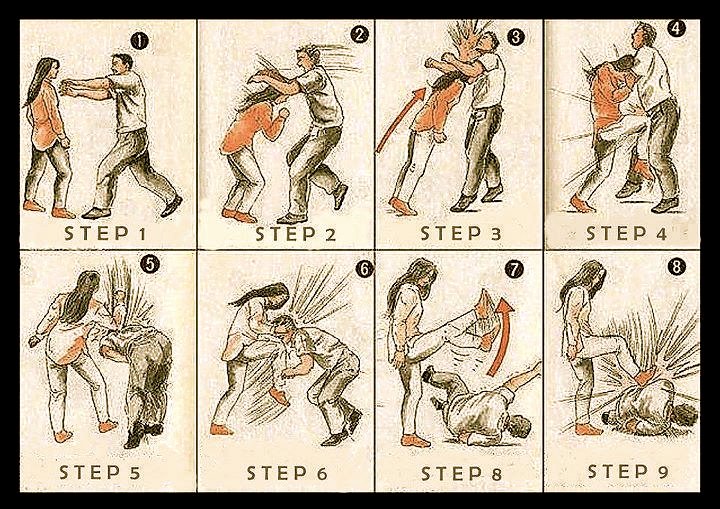 1
STEP 1

2
STEP 2

3
STEP 3

4
STEP 4

5
STEP 5

6
STEP 6

7
STEP 8

8
STEP 9