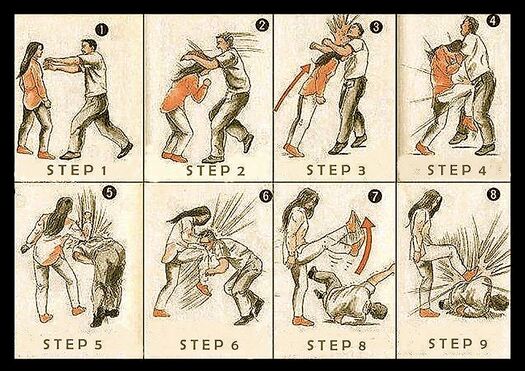 1
STEP 1

2
STEP 2

3
STEP 3

4
STEP 4

5
STEP 5

6
STEP 6

7
STEP 8

8
STEP 9