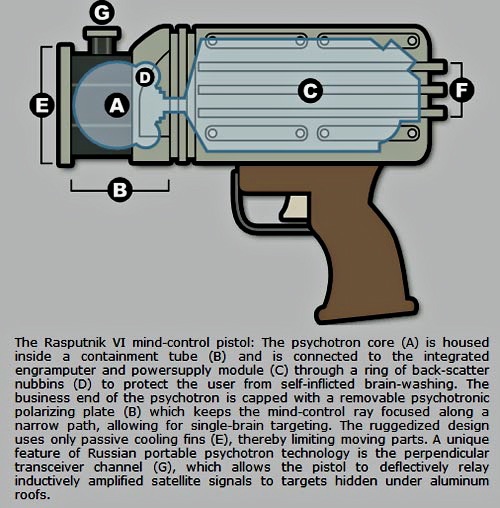 G

D

E

A

C

F

B

The Rasputnik VI mind-control pistol: The psychotron core (A) is housed inside a containment tube (B) and is connected to the integrated engramputer and powersupply module (C) through a ring of back-scatter nubbins (D) to protect the user from self-inflicted brain-washing. The business end of the psychotron is capped with a removable psychotronic polarizing plate (B) which keeps the mind-control ray focused along a narrow path, allowing for single-brain targeting. The ruggedized design uses only passive cooling fins (E), thereby limiting moving parts. A unique feature of Russian portable psychotron technology is the perpendicular transceiver channel (G), which allows the pistol to deflectively relay inductively amplified satellite signals to targets hidden under aluminum roofs.